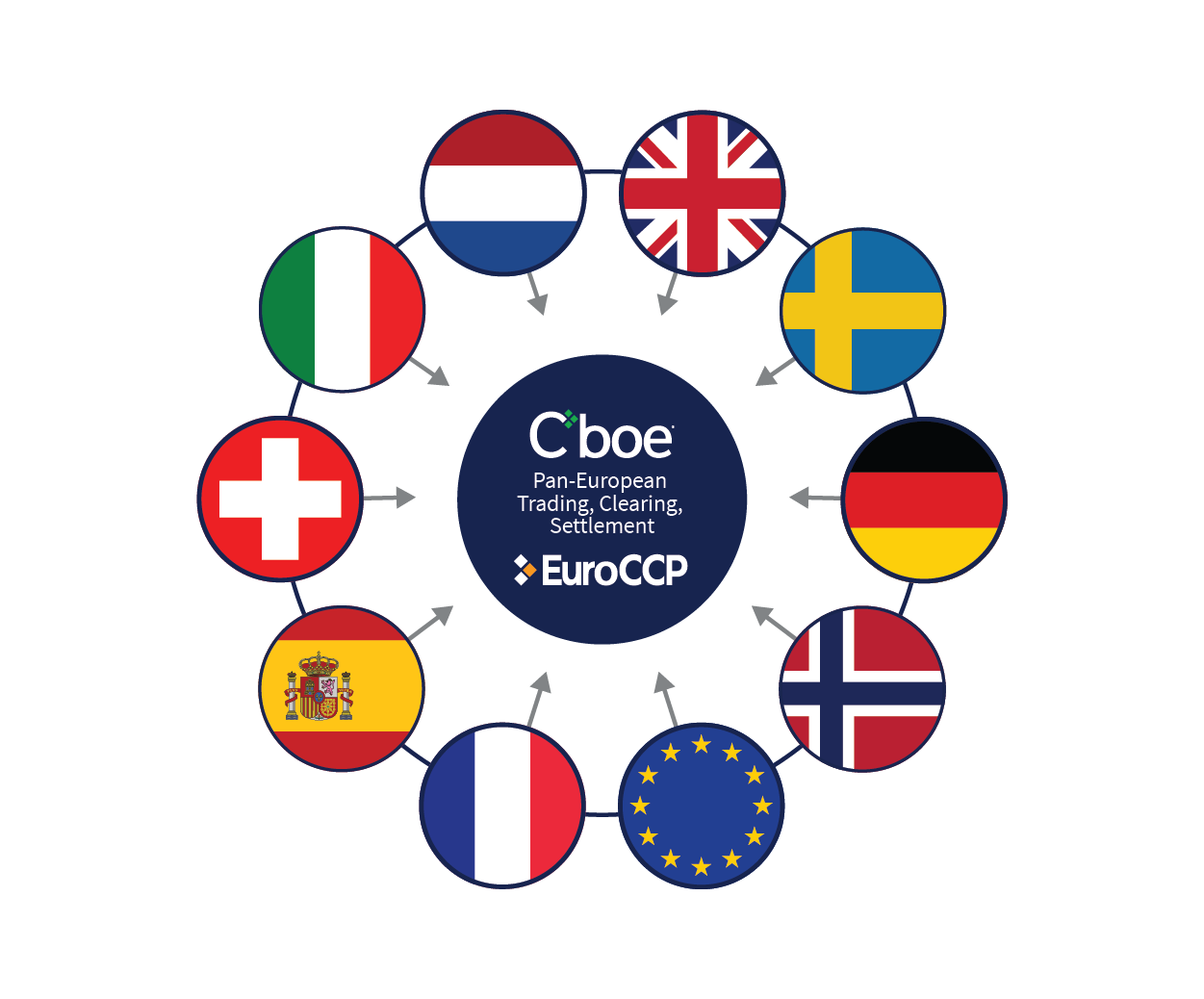 Cboe
Pan-European Trading, Clearing, Settlement
EuroCCP