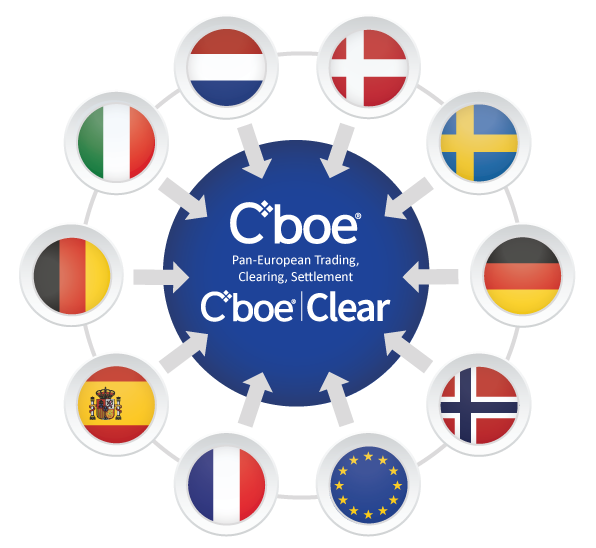 Cboe®
Pan-European Trading, Clearing, Settlement
Cboe® | Clear